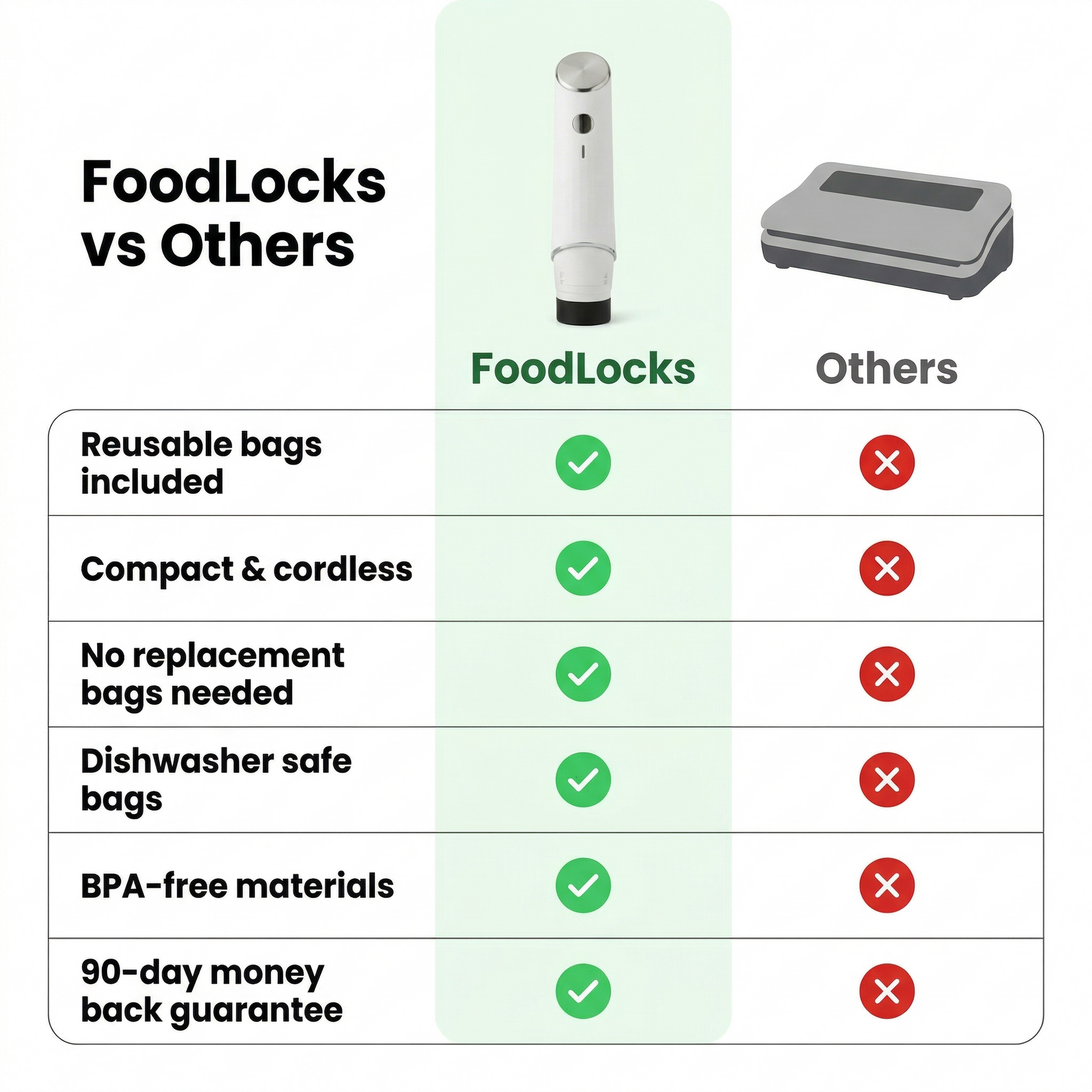 FoodLocks vs Others

| | FoodLocks | Others |
|---|---|---|
| Reusable bags included | ✓ | ✗ |
| Compact & cordless | ✓ | ✗ |
| No replacement bags needed | ✓ | ✗ |
| Dishwasher safe bags | ✓ | ✗ |
| BPA-free materials | ✓ | ✗ |
| 90-day money back guarantee | ✓ | ✗ |